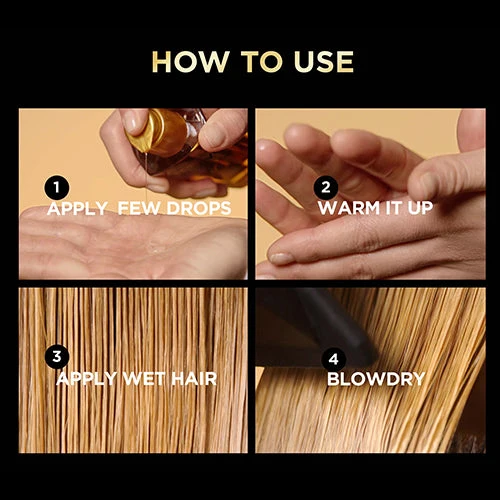 HOW TO USE

1
APPLY FEW DROPS

2
WARM IT UP

3
APPLY WET HAIR

4
BLOWDRY